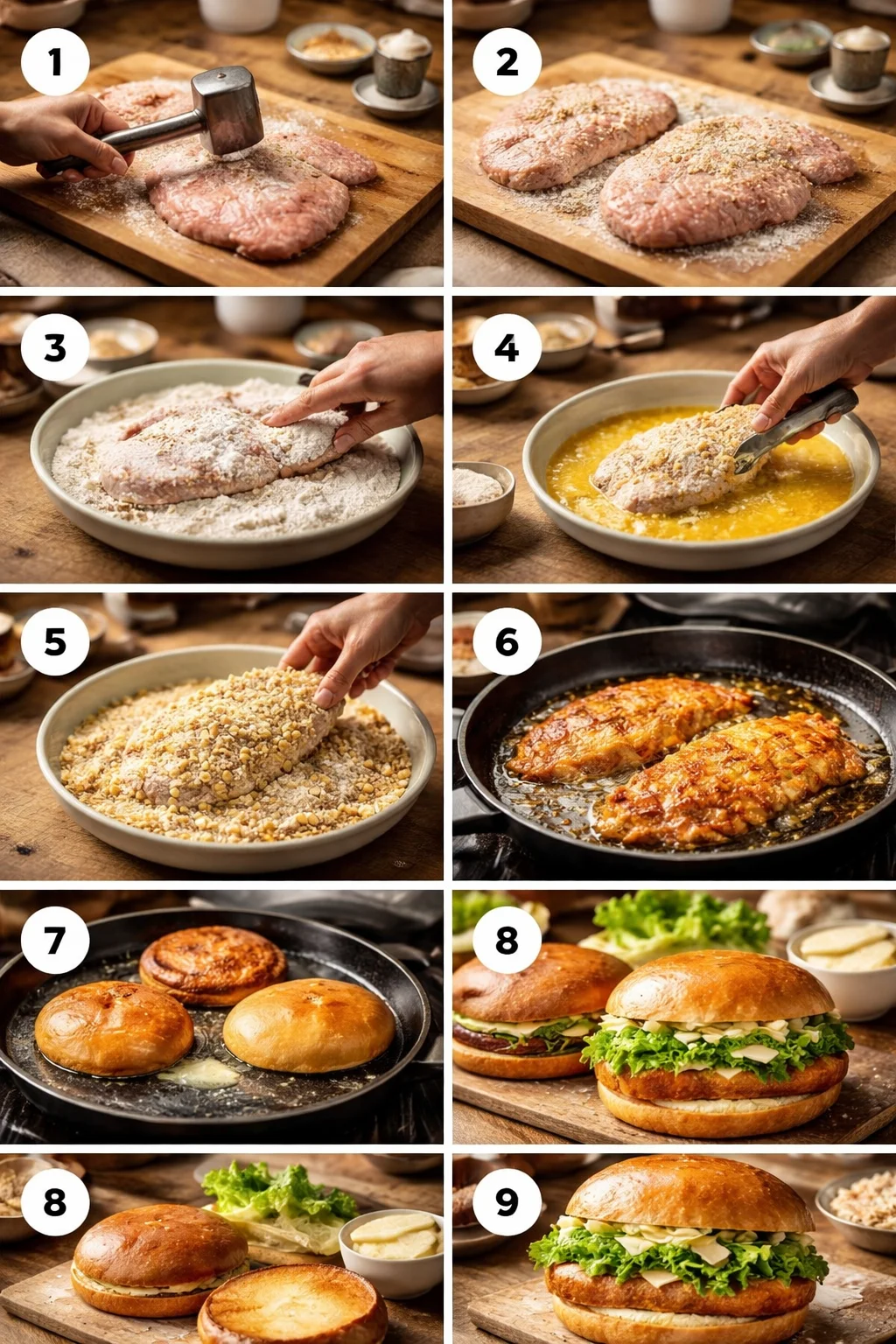 1
2
3
4
5
6
7
8
8
9