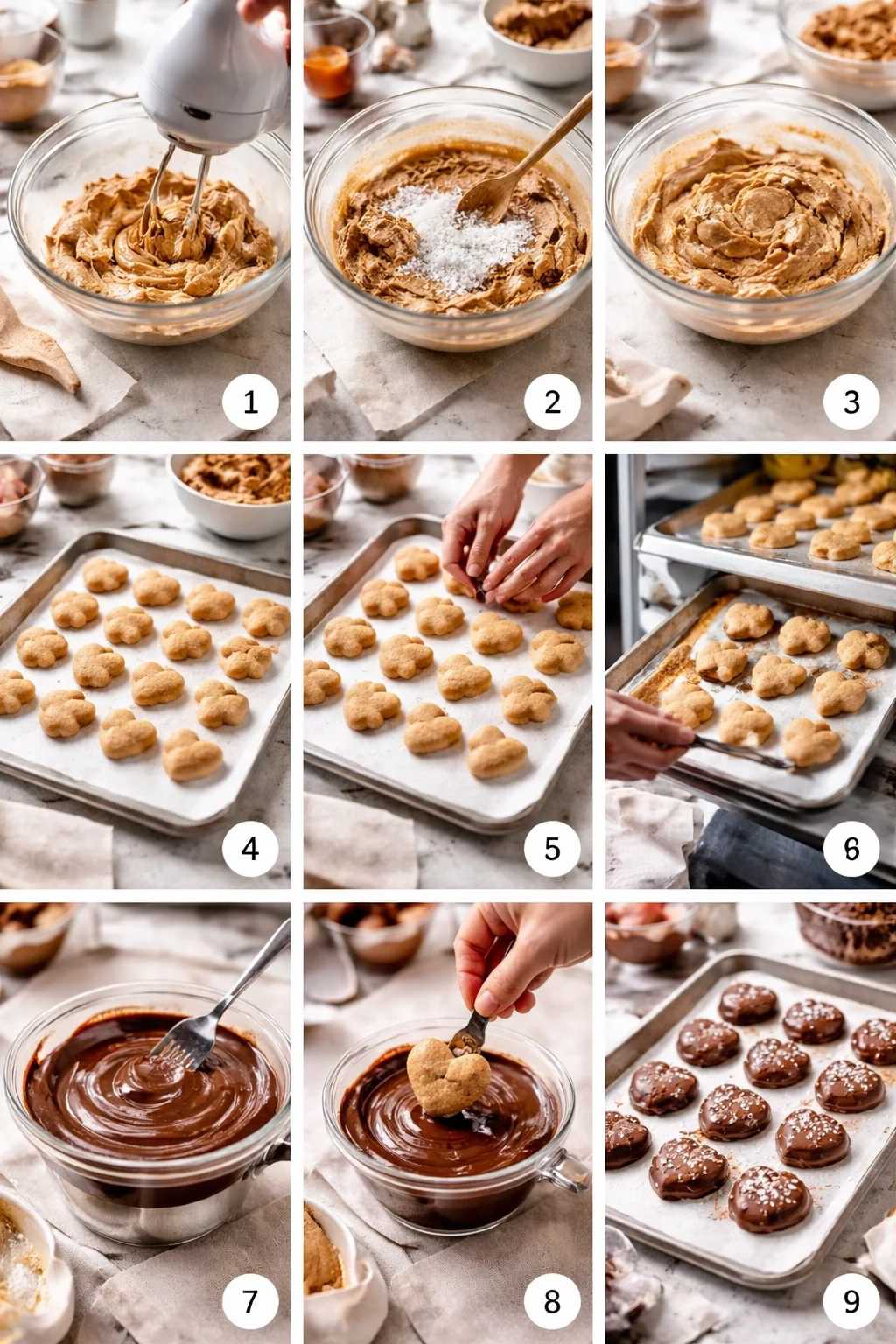 1
2
3
4
5
6
7
8
9