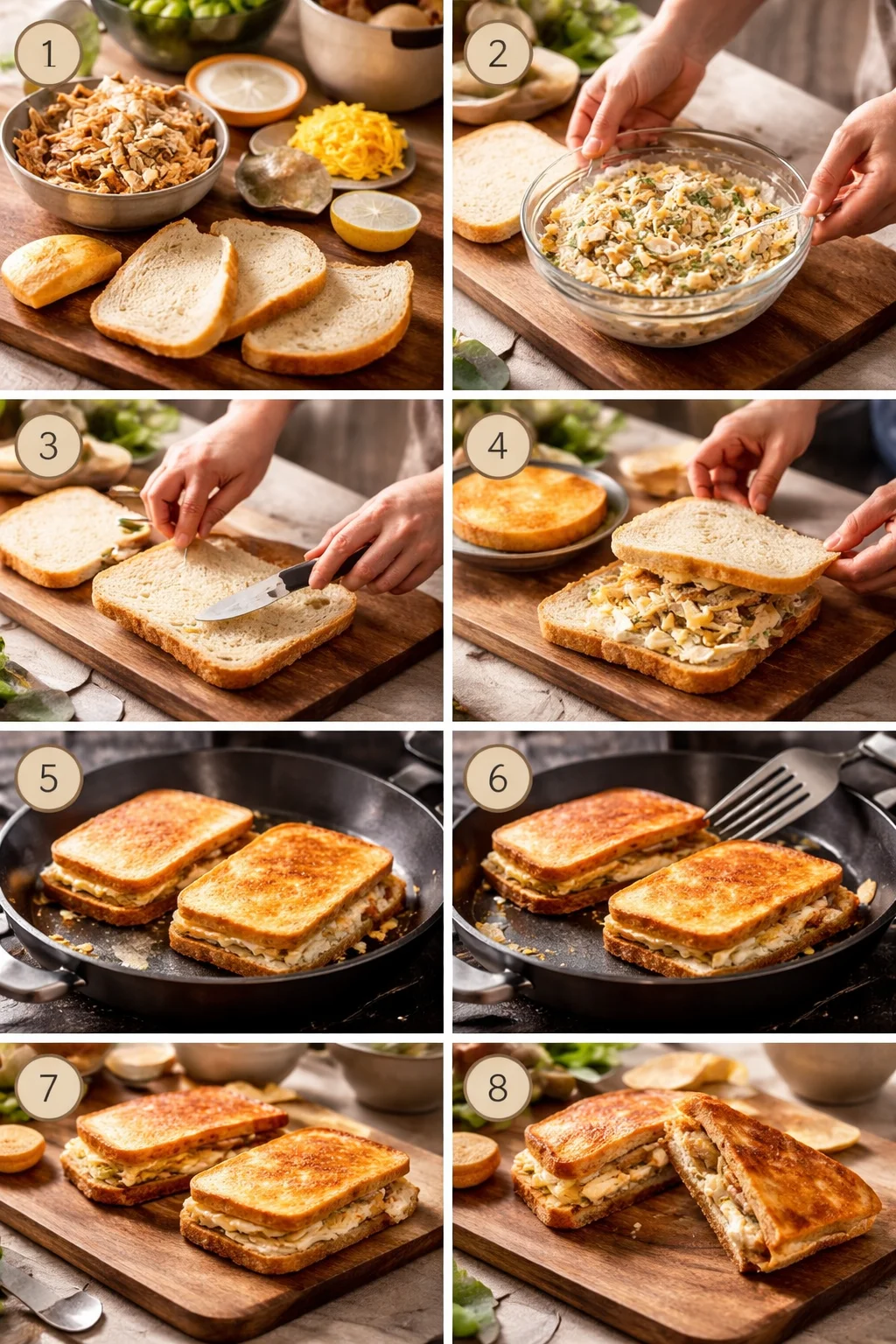 1
2
3
4
5
6
7
8