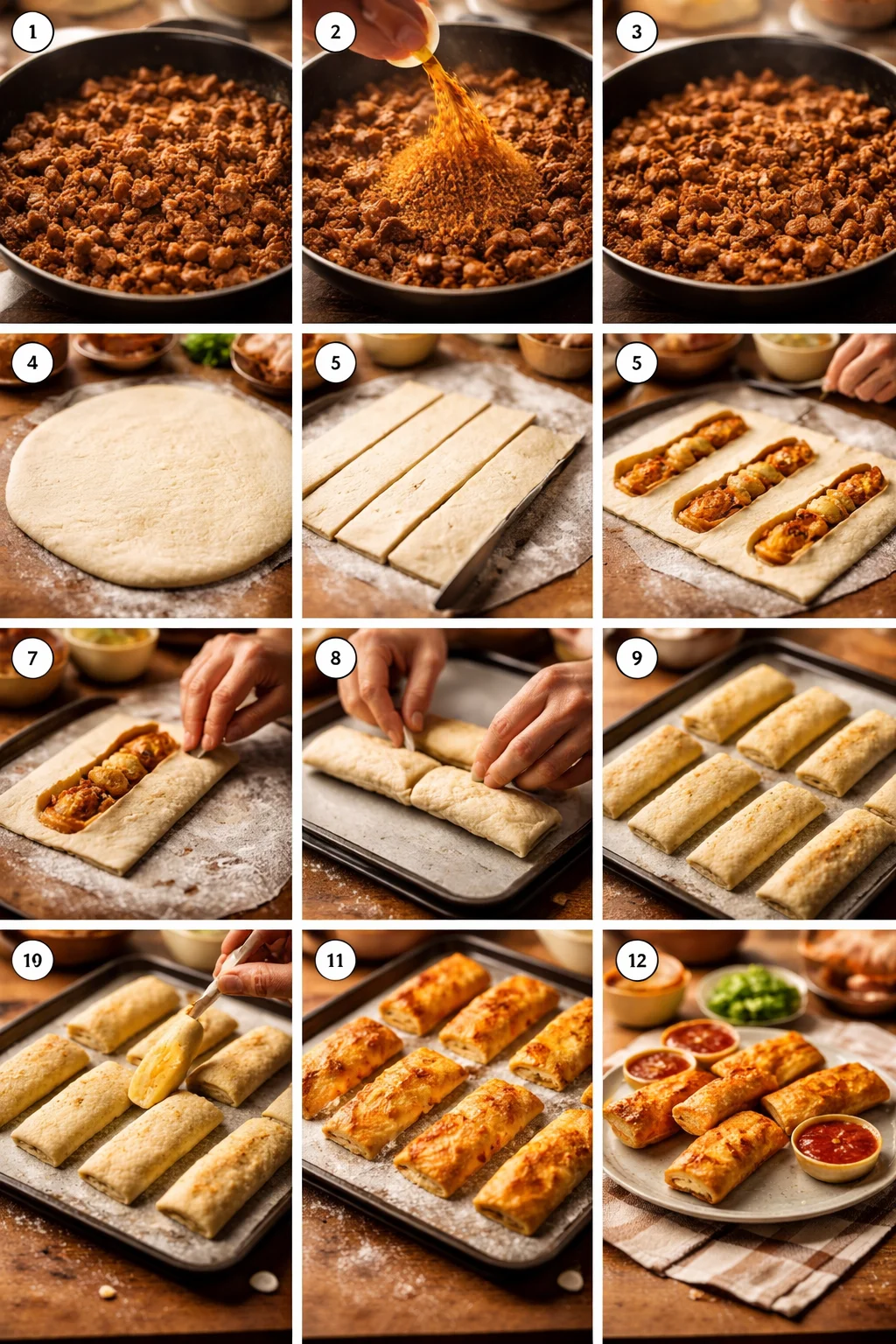 1
2
3
4
5
5
7
8
9
19
11
12