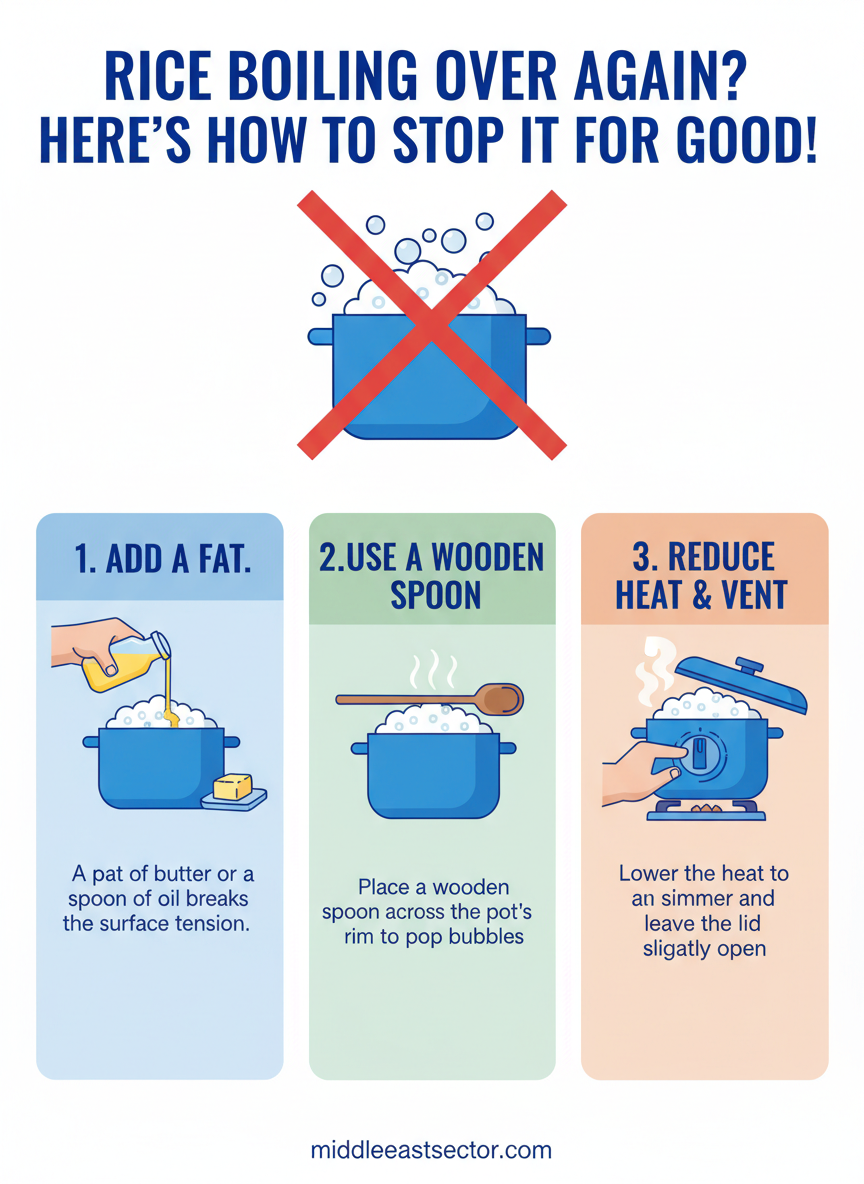 RICE BOILING OVER AGAIN? HERE'S HOW TO STOP IT FOR GOOD!

1. ADD A FAT.

A pat of butter or a spoon of oil breaks the surface tension.

2.USE A WOODEN SPOON

Place a wooden spoon across the pot's rim to pop bubbles

3. REDUCE HEAT & VENT

Lower the heat to an simmer and leave the lid sligatly open

middleeastsector.com