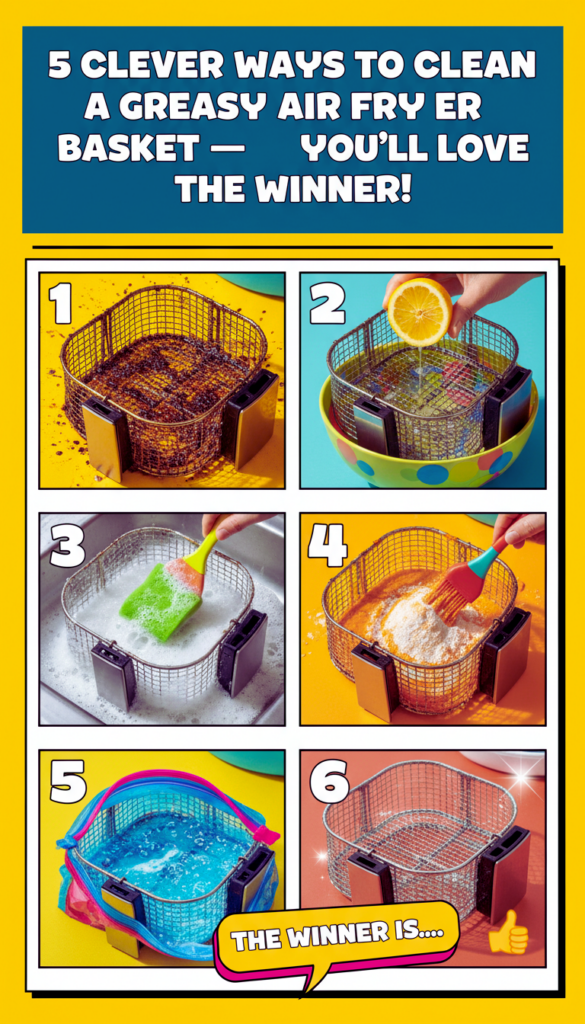 5 CLEVER WAYS TO CLEAN A GREASY AIR FRY ER BASKET — YOU'LL LOVE THE WINNER!

1

2

3

4

5

6

THE WINNER IS....