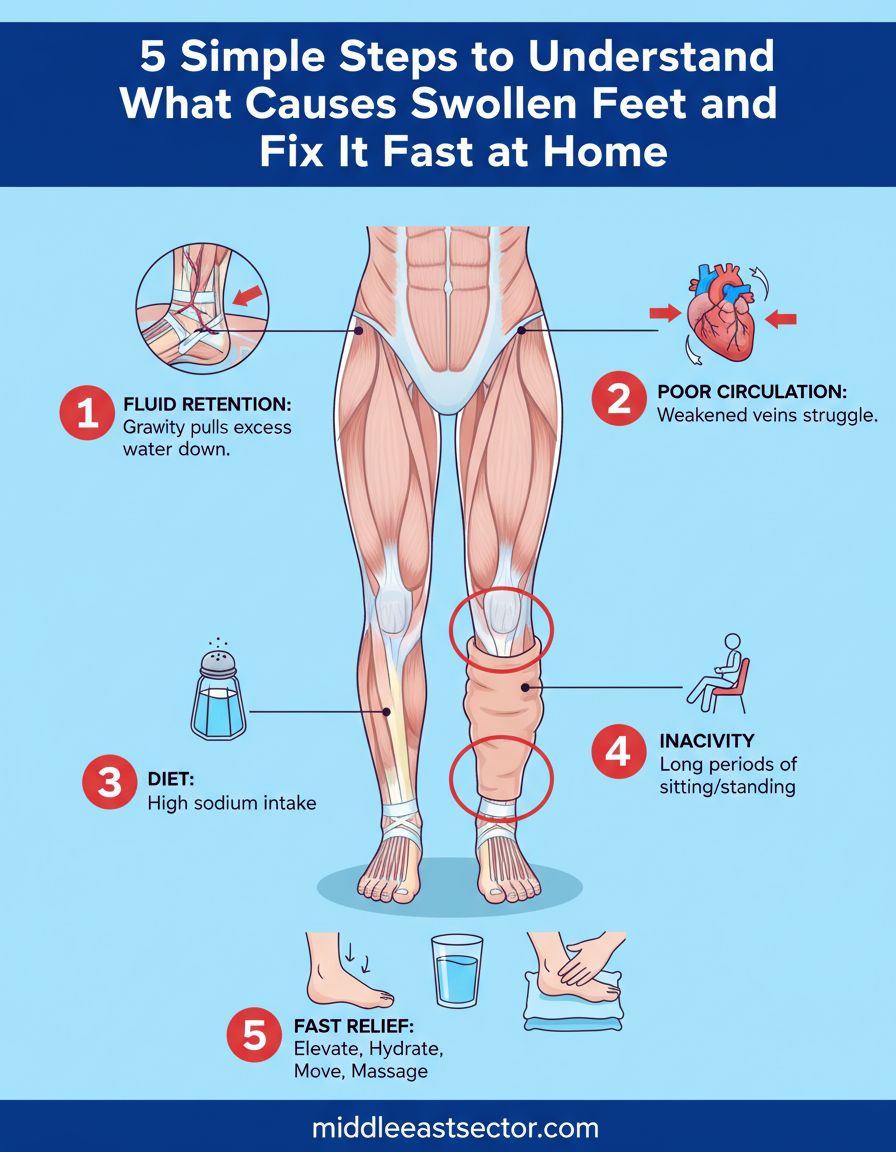 5 Simple Steps to Understand What Causes Swollen Feet and Fix It Fast at Home

1 FLUID RETENTION: Grawity pulls excess water down.

2 POOR CIRCULATION: Weakened veins struggle.

3 DIET: High sodium intake

4 INACIVITY Long periods of sitting/standing

5 FAST RELIEF: Elevate, Hydrate, Move, Massage

middleeastsector.com