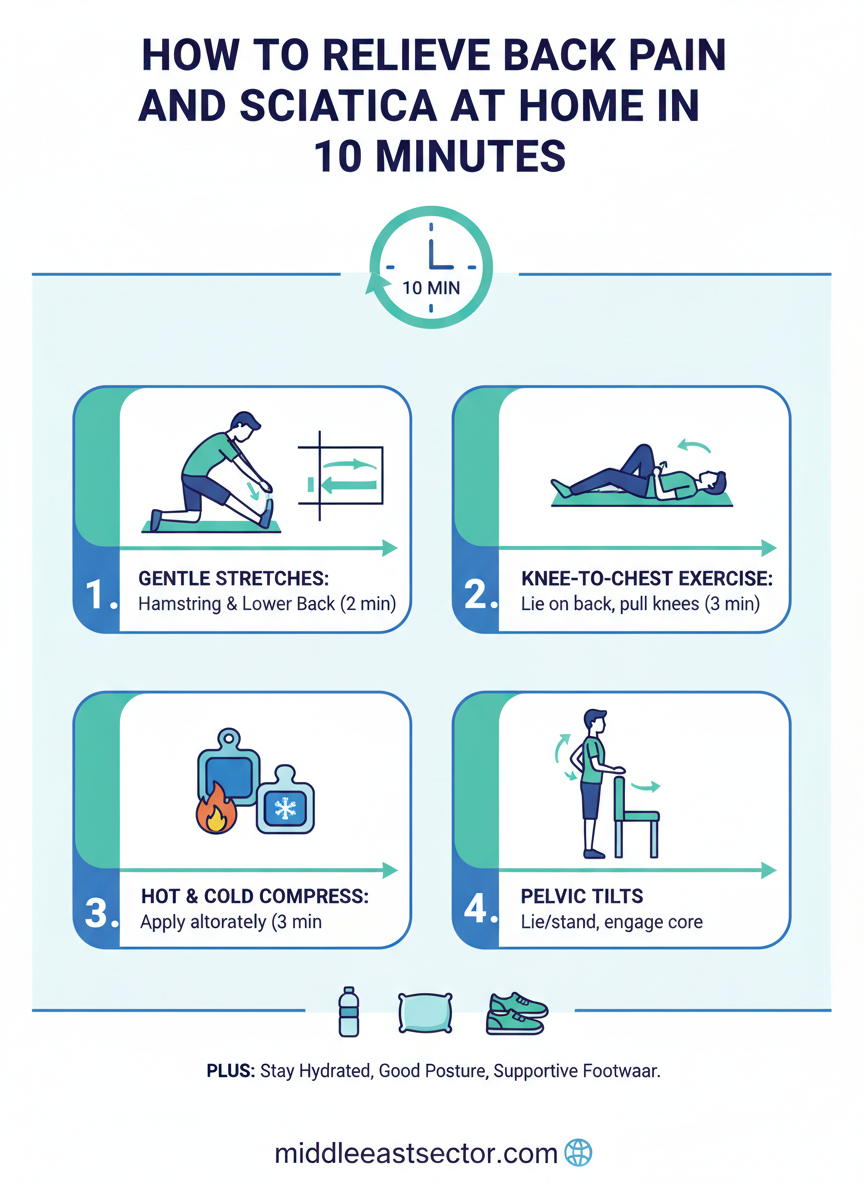 HOW TO RELIEVE BACK PAIN AND SCIATICA AT HOME IN 10 MINUTES

10 MIN

1. GENTLE STRETCHES:
Hamstring & Lower Back (2 min)

2. KNEE-TO-CHEST EXERCISE:
Lie on back, pull knees (3 min)

3. HOT & COLD COMPRESS:
Apply altorately (3 min

4. PELVIC TILTS
Lie/stand, engage core

PLUS: Stay Hydrated, Good Posture, Supportive Footwaar.

middleeastsector.com