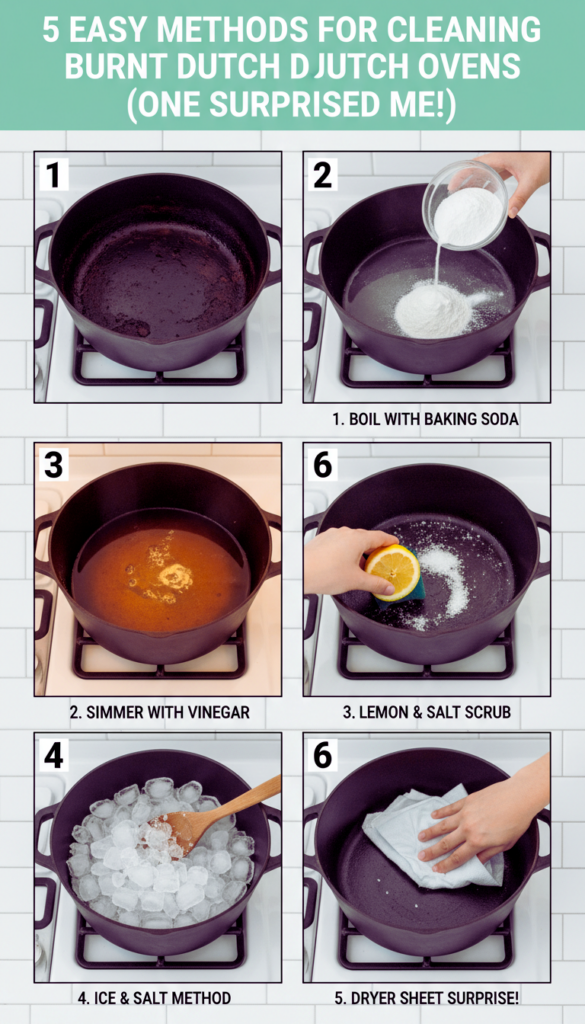 5 EASY METHODS FOR CLEANING BURNT DUTCH DJUTCH OVENS (ONE SURPRISED ME!)

1

2

1. BOIL WITH BAKING SODA

3

2. SIMMER WITH VINEGAR

6

3. LEMON & SALT SCRUB

4

4. ICE & SALT METHOD

6

5. DRYER SHEET SURPRISE!