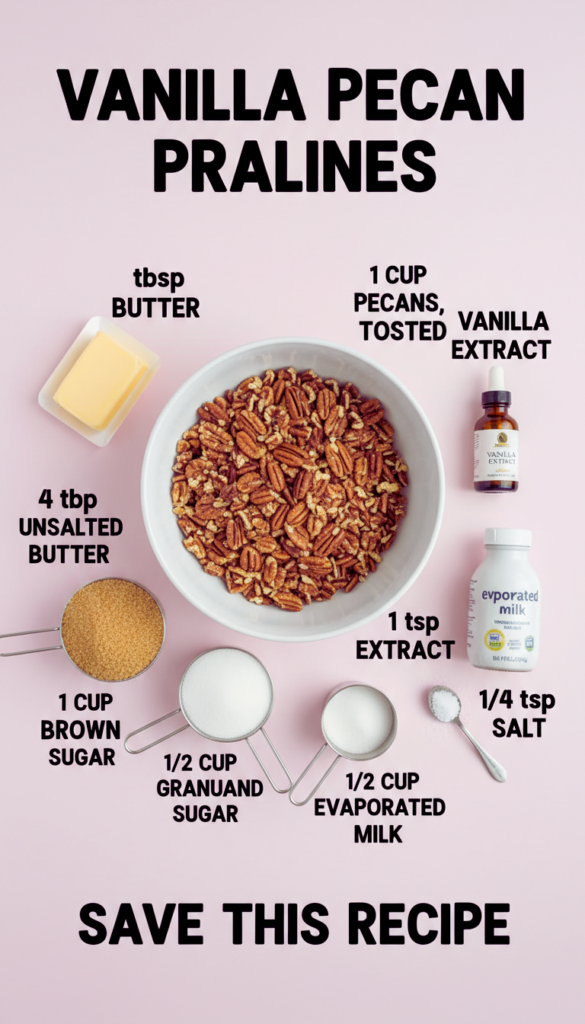 VANILLA PECAN PRALINES

tbsp BUTTER

1 CUP PECANS, TOSTED

VANILLA EXTRACT

VANILLA EXTRACT

4 tbp UNSALTED BUTTER

evporated milk

1 tsp EXTRACT

1 CUP BROWN SUGAR

1/2 CUP GRANUAND SUGAR

1/2 CUP EVAPORATED MILK

1/4 tsp SALT

SAVE THIS RECIPE