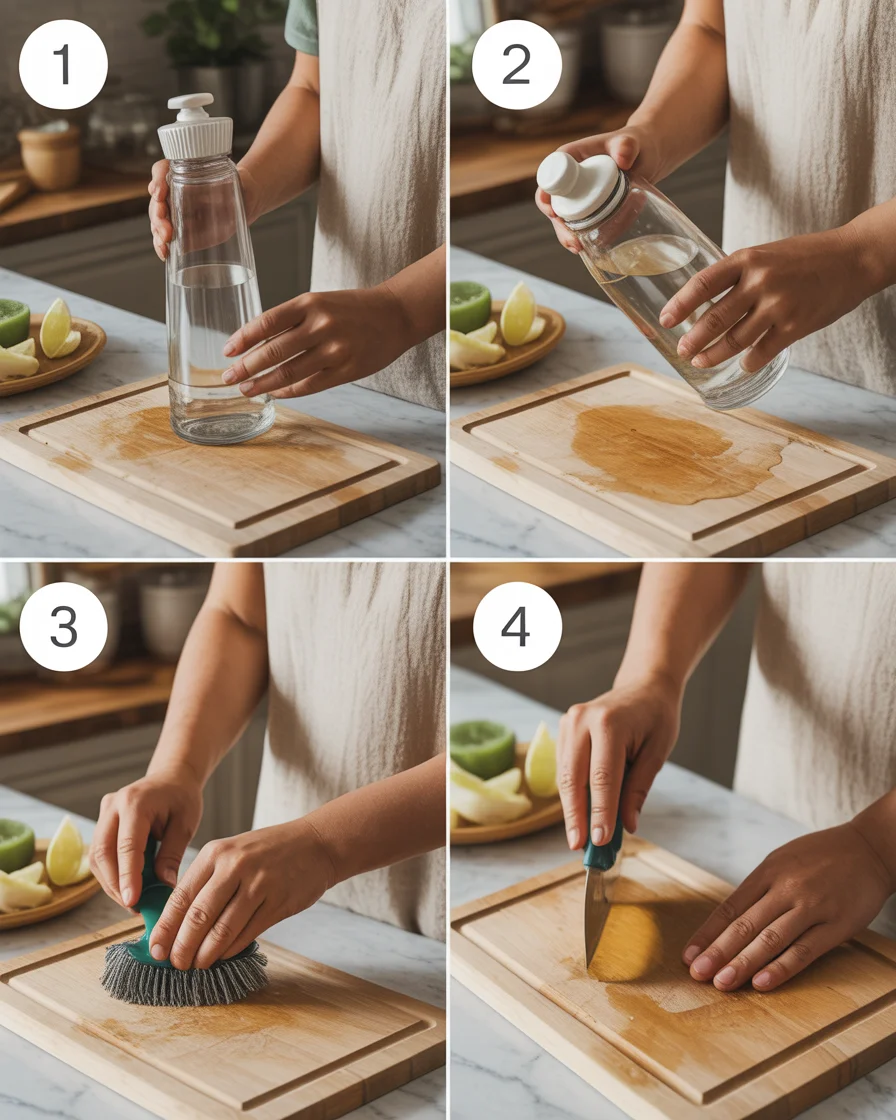 1

2

3

4